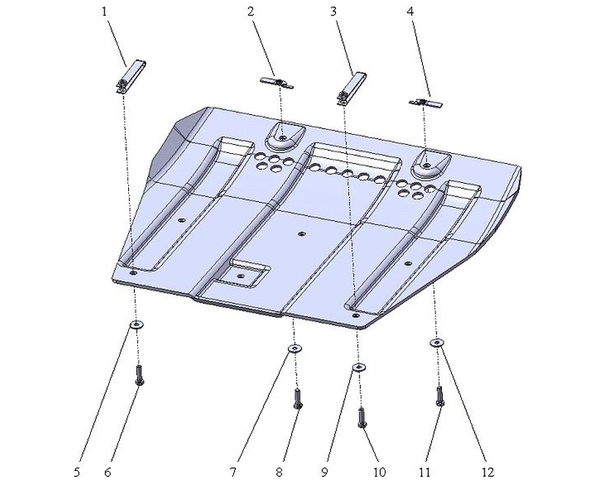 1
2
3
4
5
6
7
8
9
10
11
12